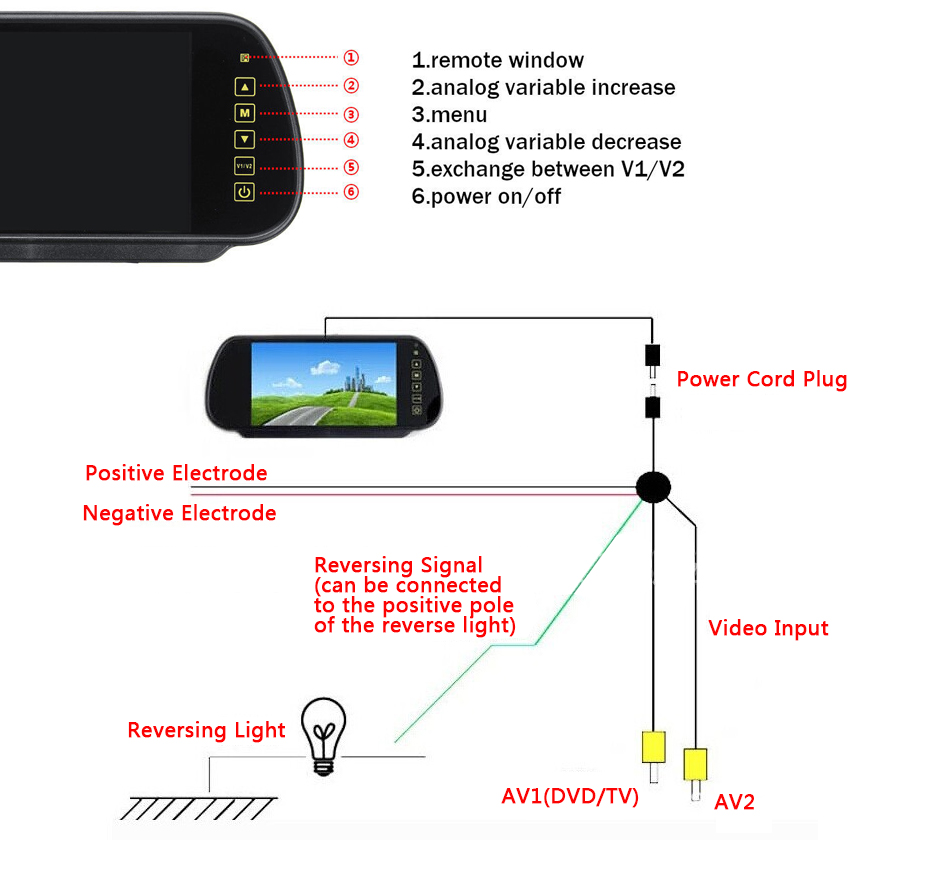 M
V1/V2
①
②
③
④
⑤
⑥

1.remote window
2.analog variable increase
3.menu
4.analog variable decrease
5.exchange between V1/V2
6.power on/off

Power Cord Plug

Positive Electrode

Negative Electrode

Reversing Signal
(can be connected
to the positive pole
of the reverse light)

Video Input

Reversing Light

AV1(DVD/TV)

AV2