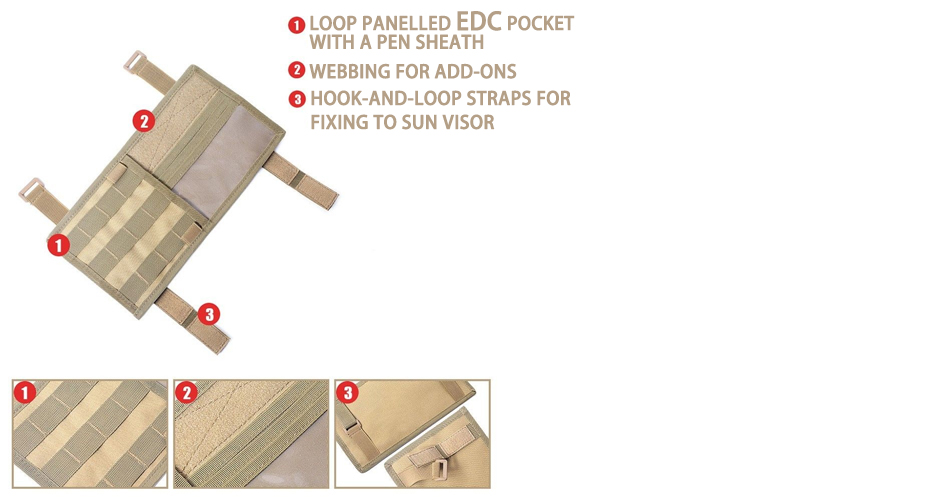 1 LOOP PANELLED EDC POCKET WITH A PEN SHEATH

2 WEBBING FOR ADD-ONS

3 HOOK-AND-LOOP STRAPS FOR FIXING TO SUN VISOR

2

1

3

1

2

3