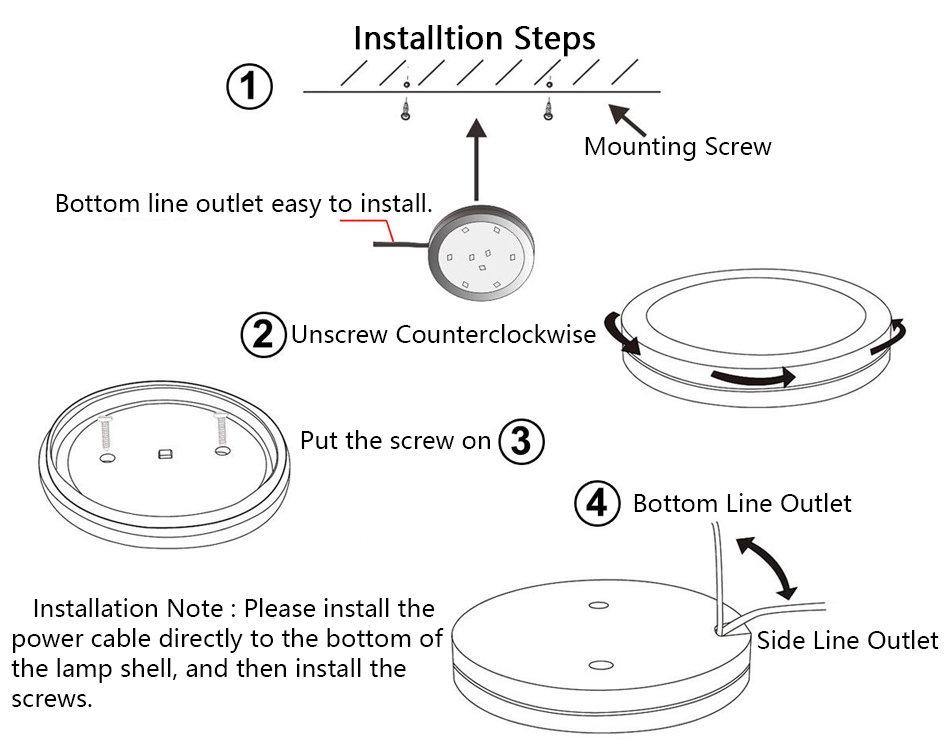 Installtion Steps

1

Mounting Screw

Bottom line outlet easy to install.

2 Unscrew Counterclockwise

Put the screw on 3

4 Bottom Line Outlet

Side Line Outlet

Installation Note : Please install the power cable directly to the bottom of the lamp shell, and then install the screws.