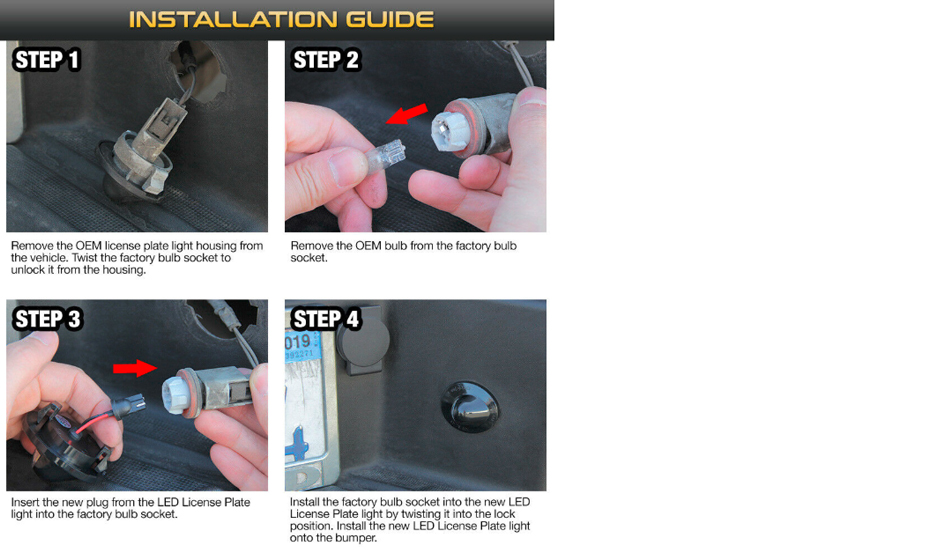 INSTALLATION GUIDE

STEP 1

Remove the OEM license plate light housing from the vehicle. Twist the factory bulb socket to unlock it from the housing.

STEP 2

Remove the OEM bulb from the factory bulb socket.

STEP 3

Insert the new plug from the LED License Plate light into the factory bulb socket.

STEP 4

019

Install the factory bulb socket into the new LED License Plate light by twisting it into the lock position. Install the new LED License Plate light onto the bumper.