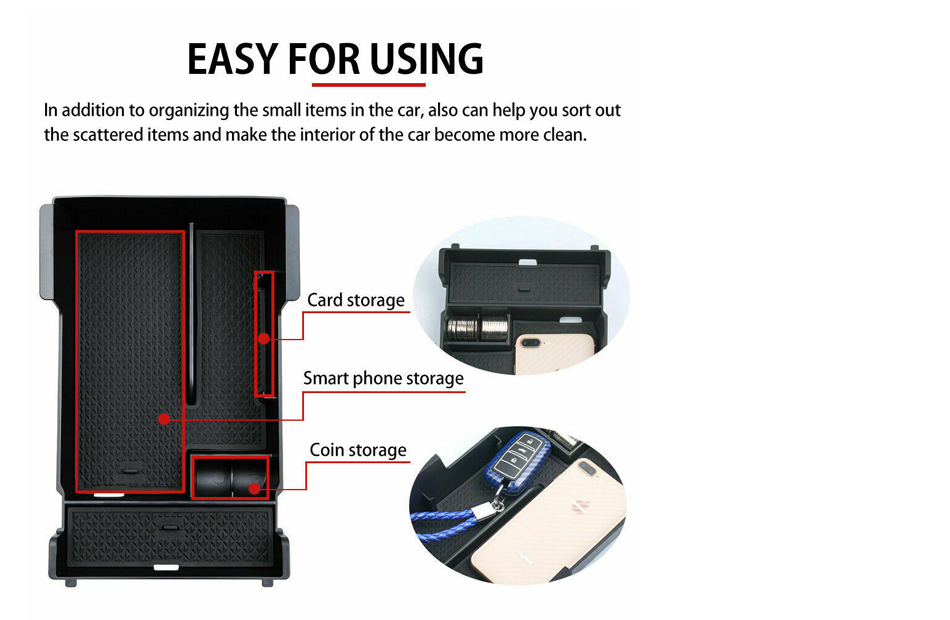 EASY FOR USING

In addition to organizing the small items in the car, also can help you sort out the scattered items and make the interior of the car become more clean.

Card storage

Smart phone storage

Coin storage