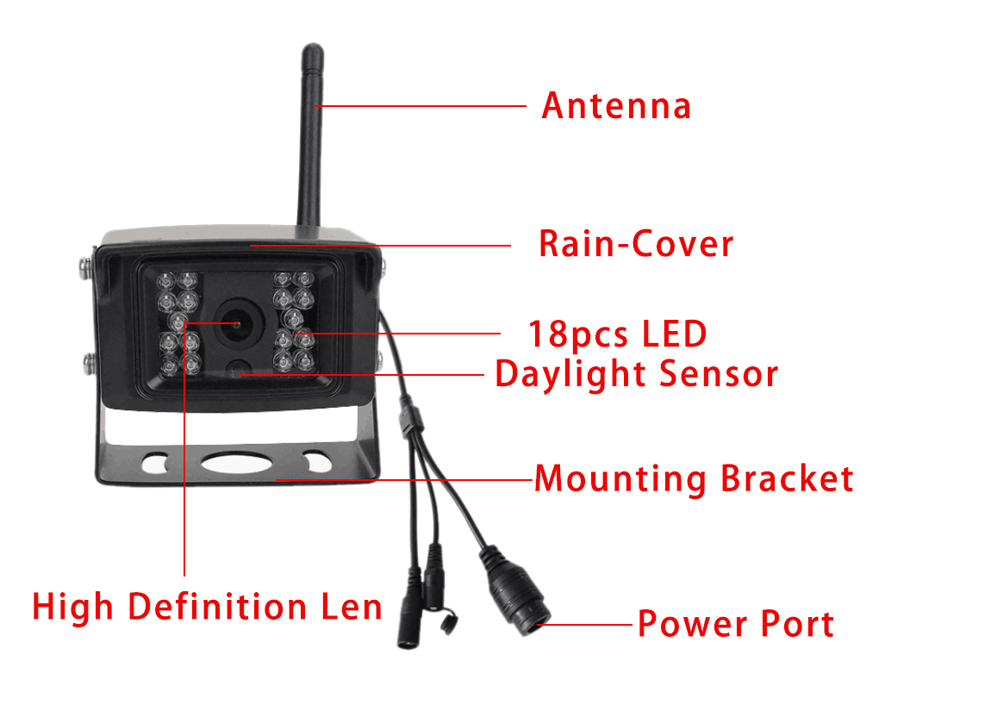 Antenna

Rain-Cover

18pcs LED

Daylight Sensor

Mounting Bracket

High Definition Len

Power Port