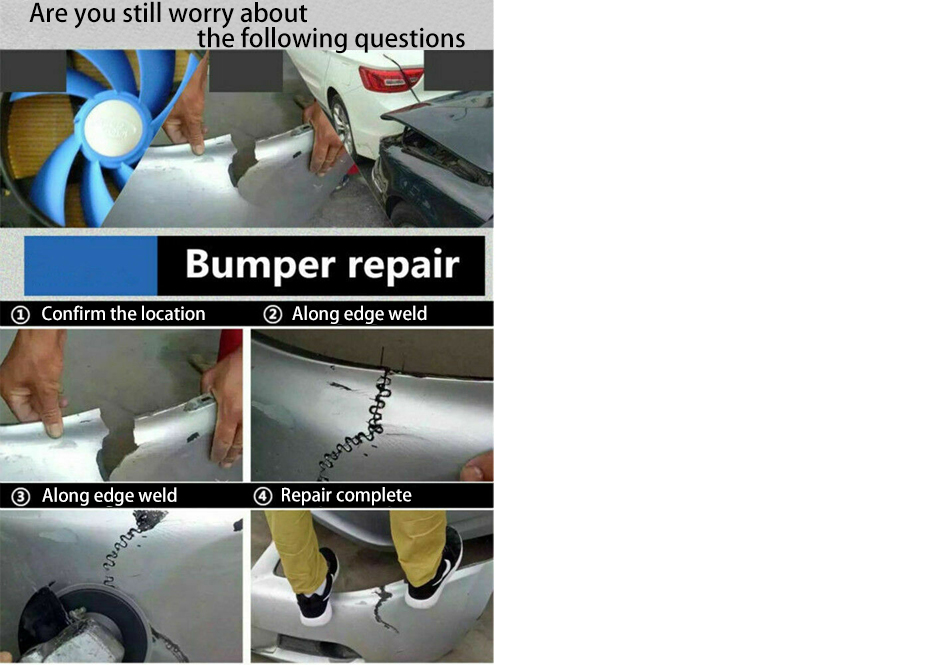 Are you still worry about
the following questions

Bumper repair

① Confirm the location ② Along edge weld

③ Along edge weld ④ Repair complete