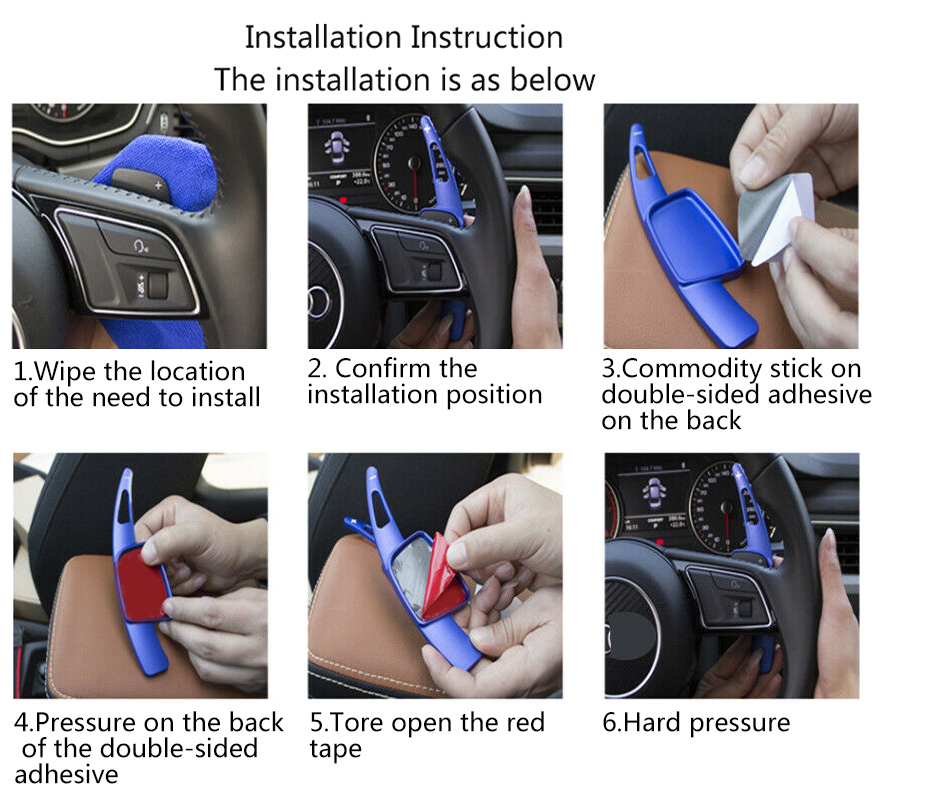 Installation Instruction
The installation is as below

1.Wipe the location of the need to install

2. Confirm the installation position

3.Commodity stick on double-sided adhesive on the back

4.Pressure on the back of the double-sided adhesive

5.Tore open the red tape

6.Hard pressure