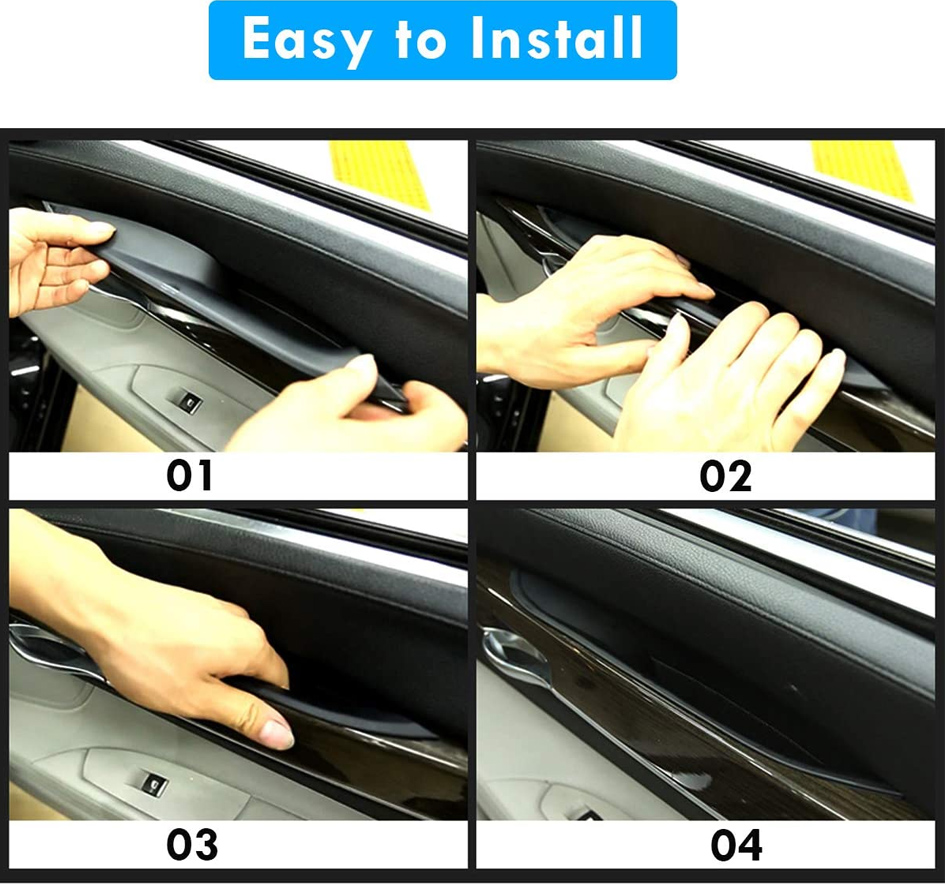 Easy to Install

01

02

03

04