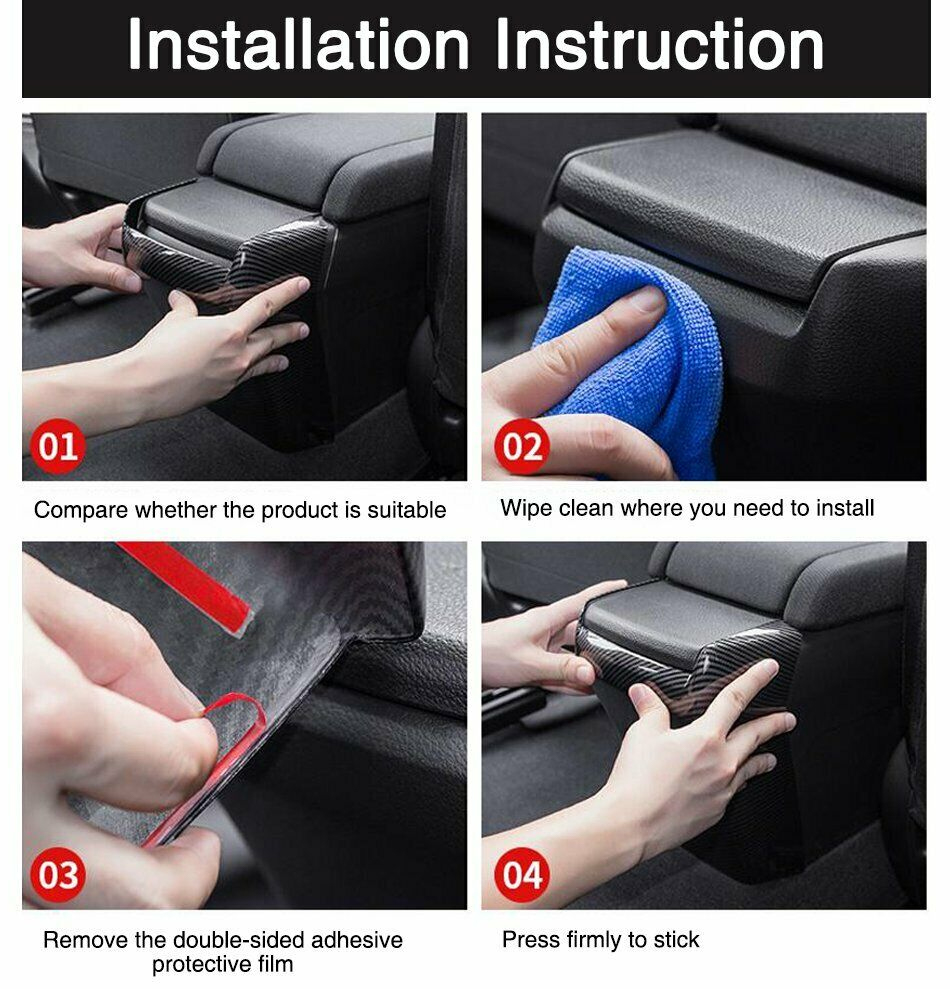 Installation Instruction

01

Compare whether the product is suitable

02

Wipe clean where you need to install

03

Remove the double-sided adhesive protective film

04

Press firmly to stick