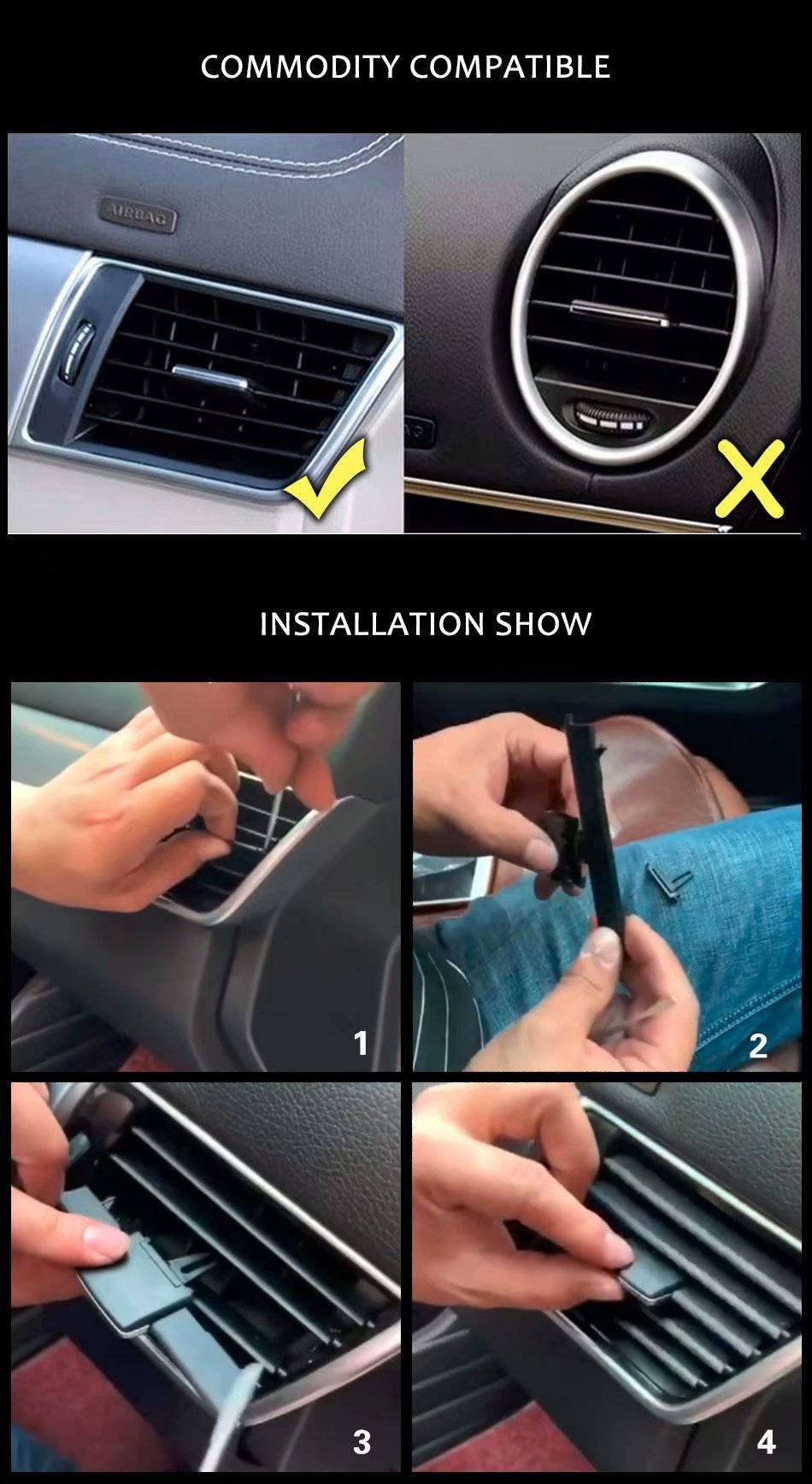 COMMODITY COMPATIBLE

AIRBAG

INSTALLATION SHOW

1

2

3

4