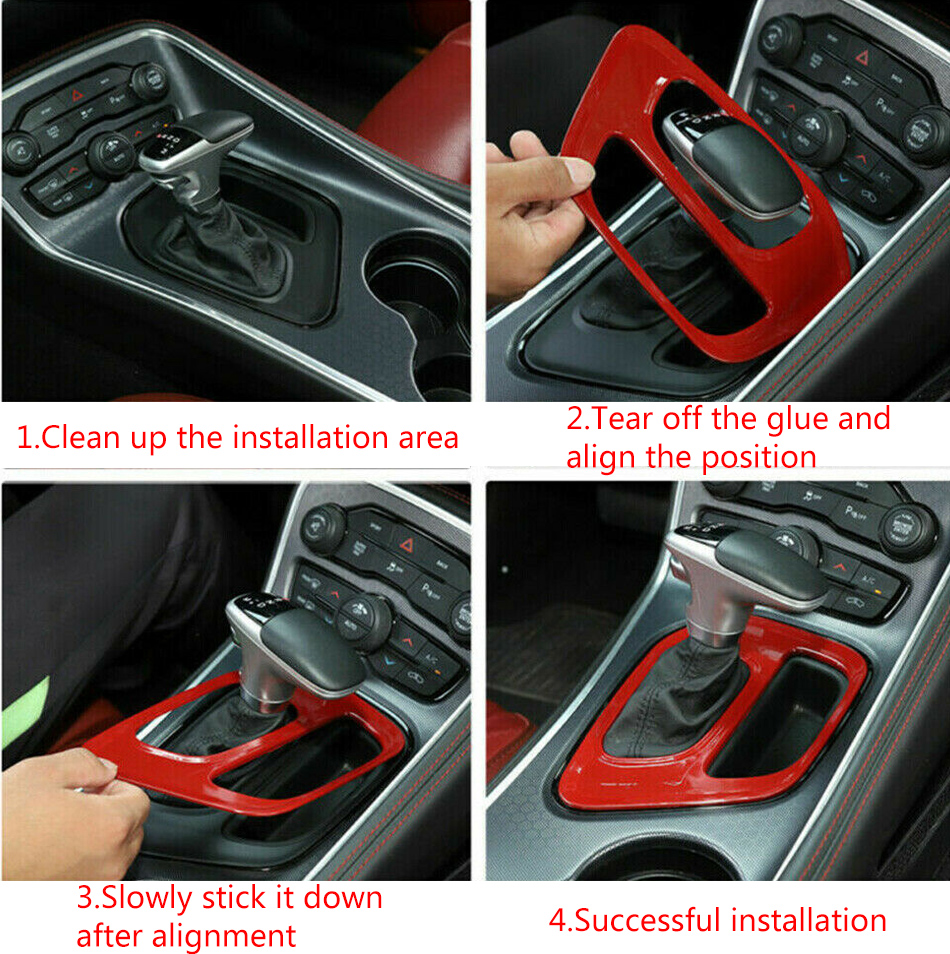 1.Clean up the installation area

2.Tear off the glue and align the position

3.Slowly stick it down after alignment

4.Successful installation