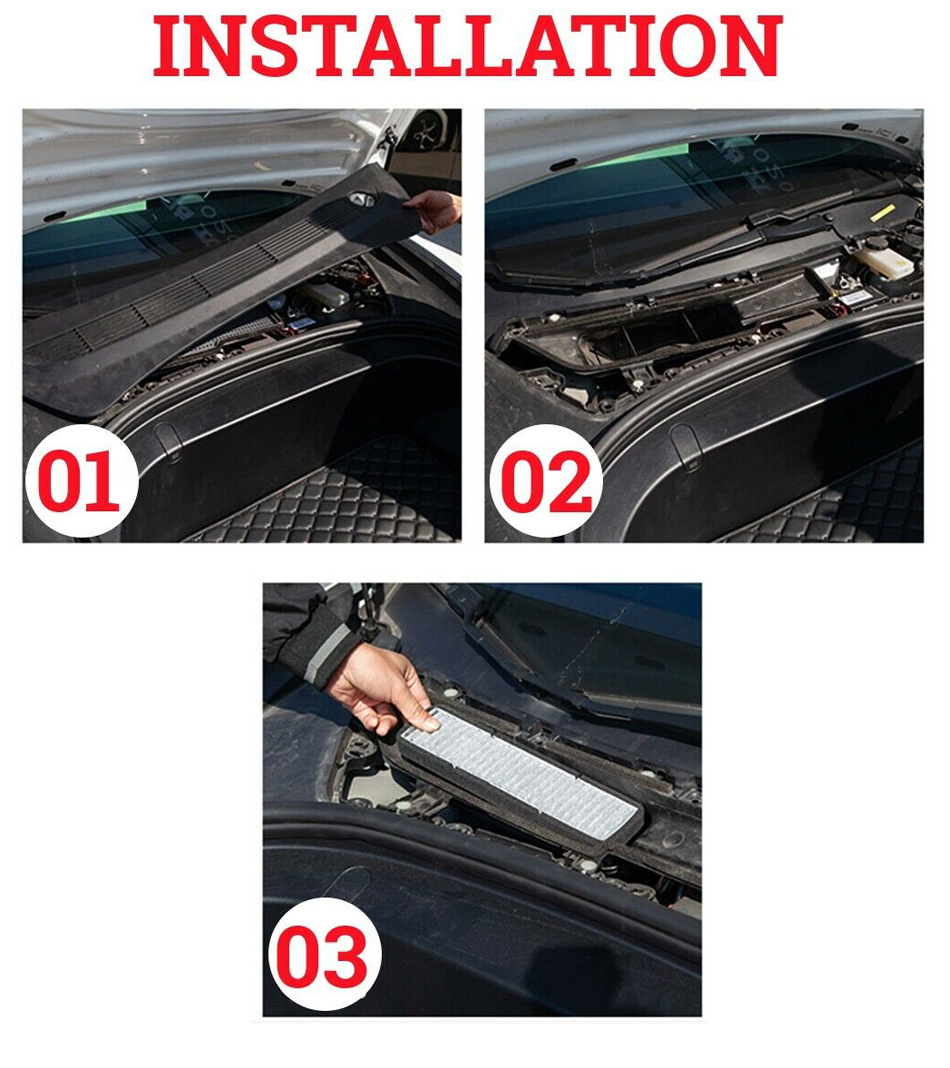 INSTALLATION

01

02

03