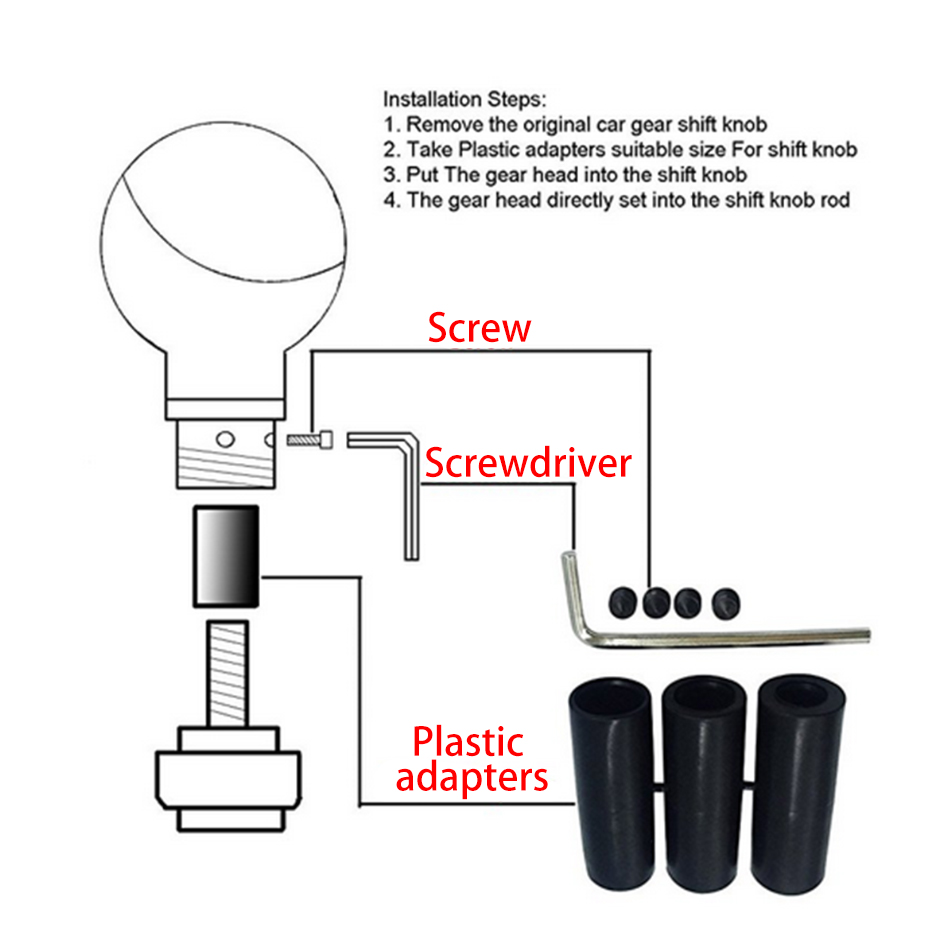 Installation Steps:
1. Remove the original car gear shift knob
2. Take Plastic adapters suitable size For shift knob
3. Put The gear head into the shift knob
4. The gear head directly set into the shift knob rod

Screw

Screwdriver

Plastic adapters