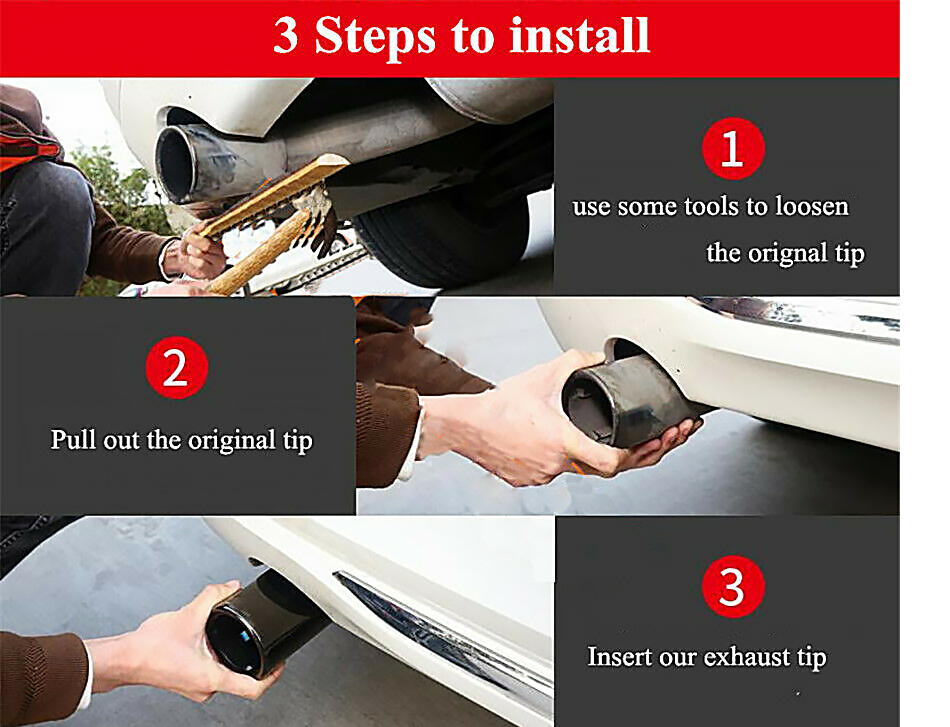 3 Steps to install

1

use some tools to loosen the orignal tip

2

Pull out the original tip

3

Insert our exhaust tip