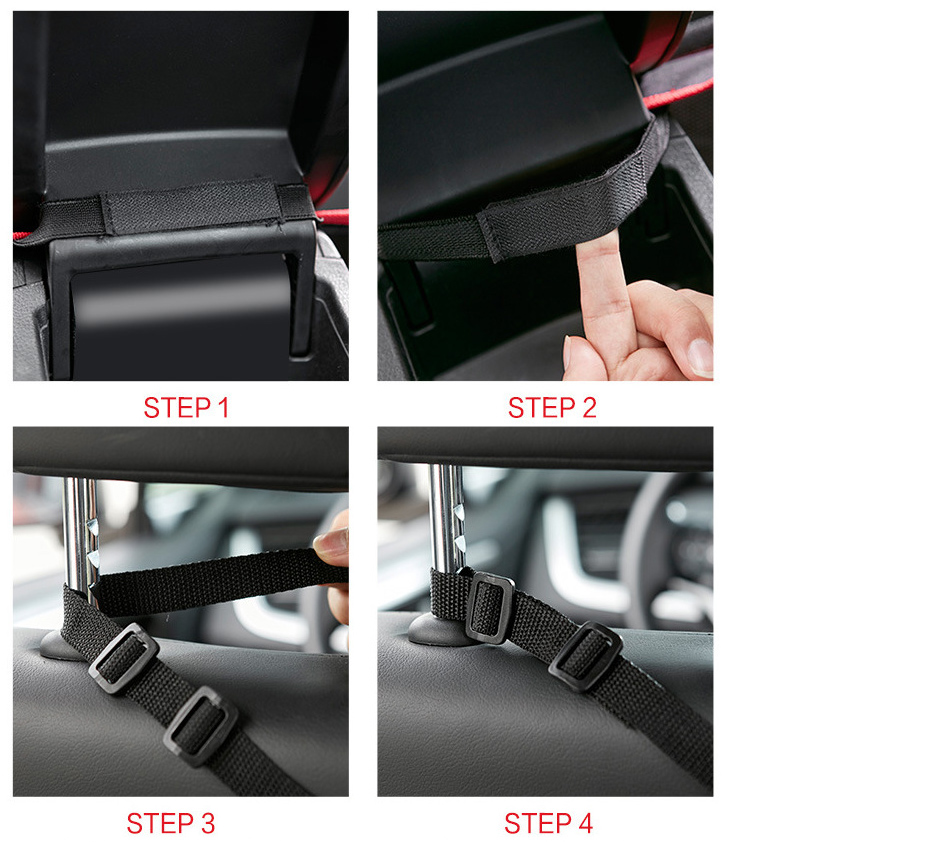 STEP 1

STEP 2

STEP 3

STEP 4