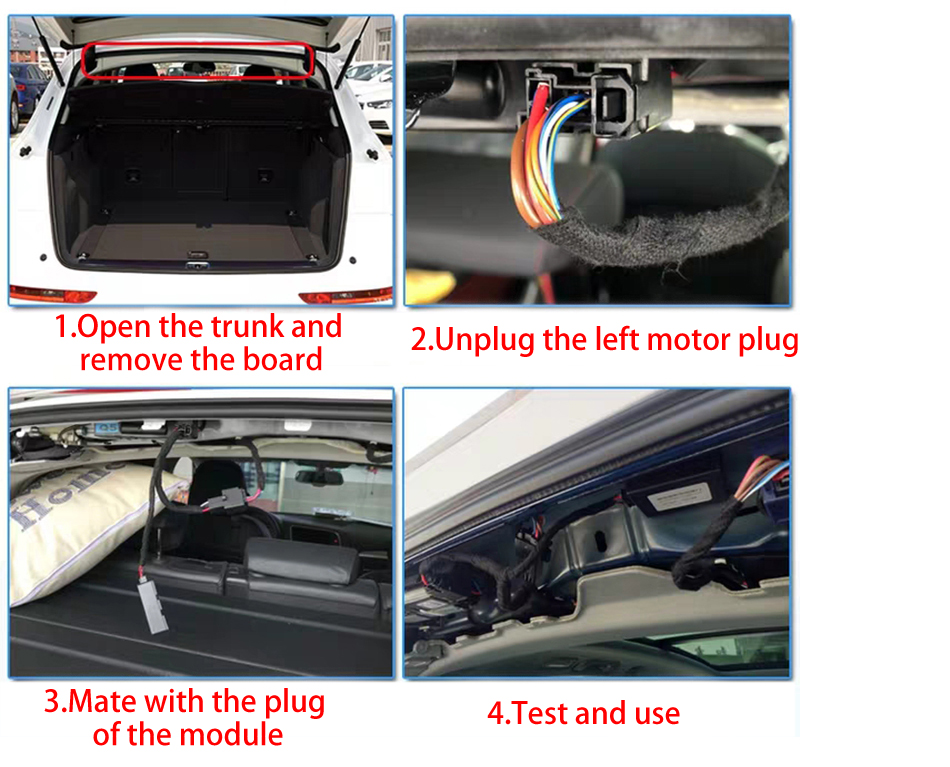 1.Open the trunk and remove the board

2.Unplug the left motor plug

Home

3.Mate with the plug of the module

4.Test and use