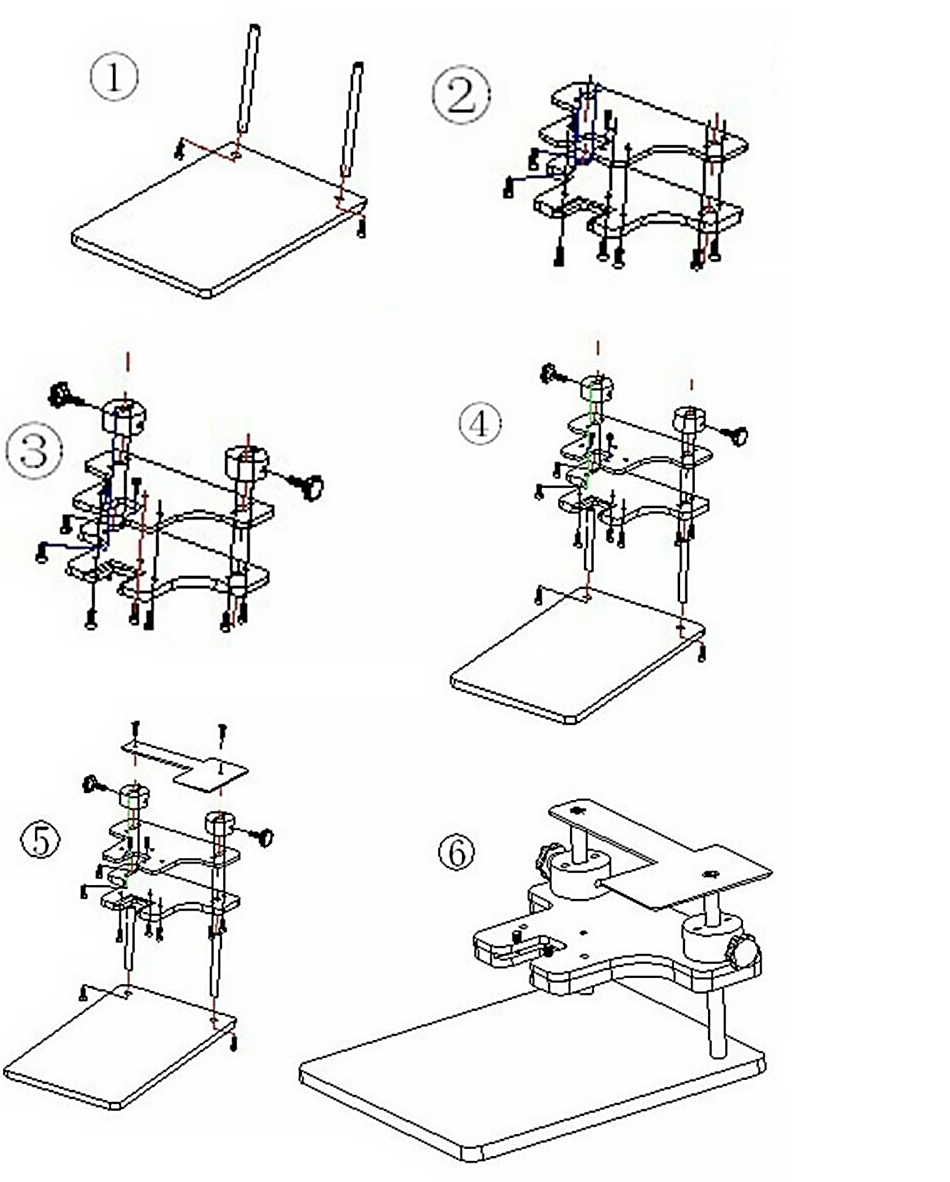 ①
②
③
④
⑤
⑥