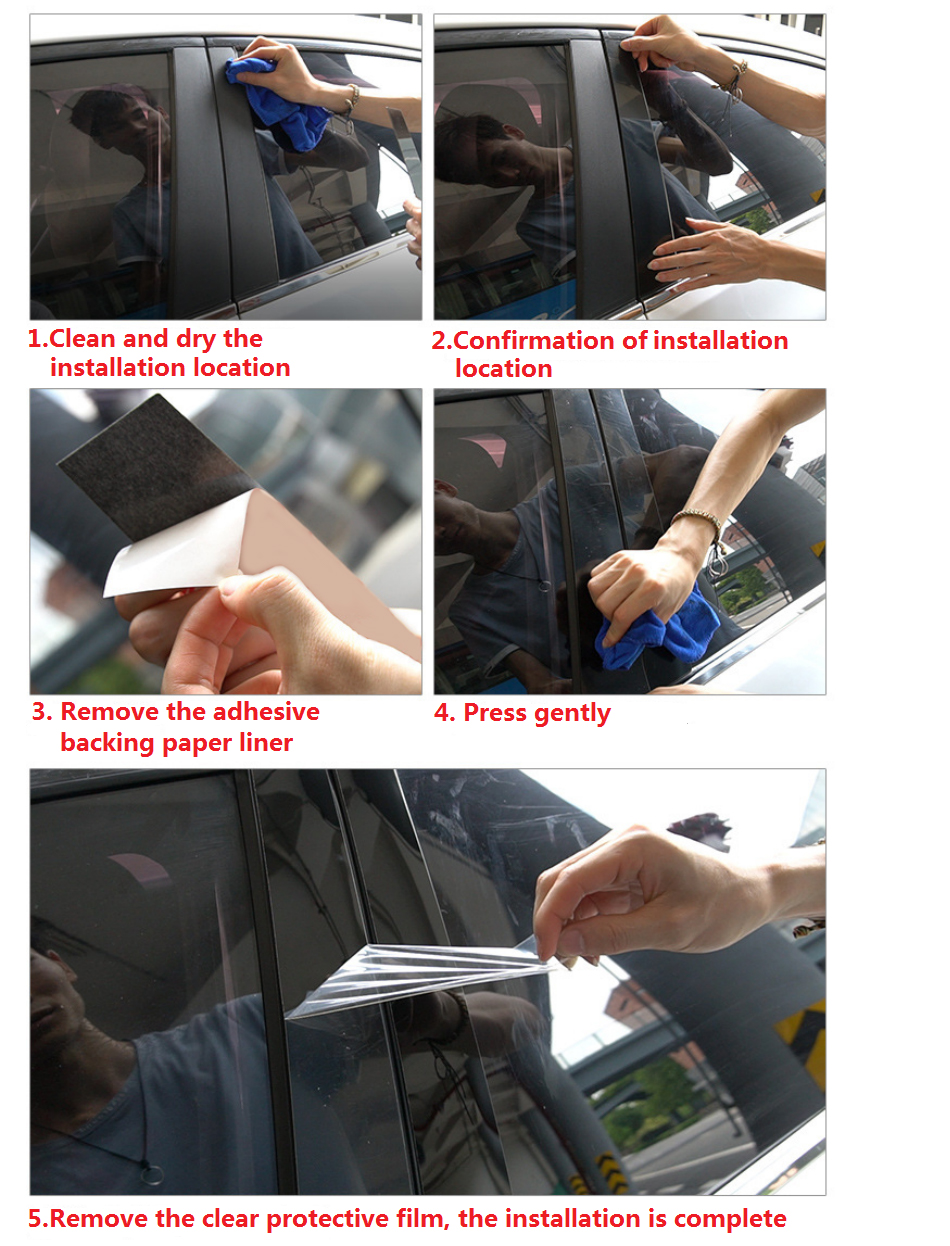 1.Clean and dry the installation location

2.Confirmation of installation location

3. Remove the adhesive backing paper liner

4. Press gently

5.Remove the clear protective film, the installation is complete