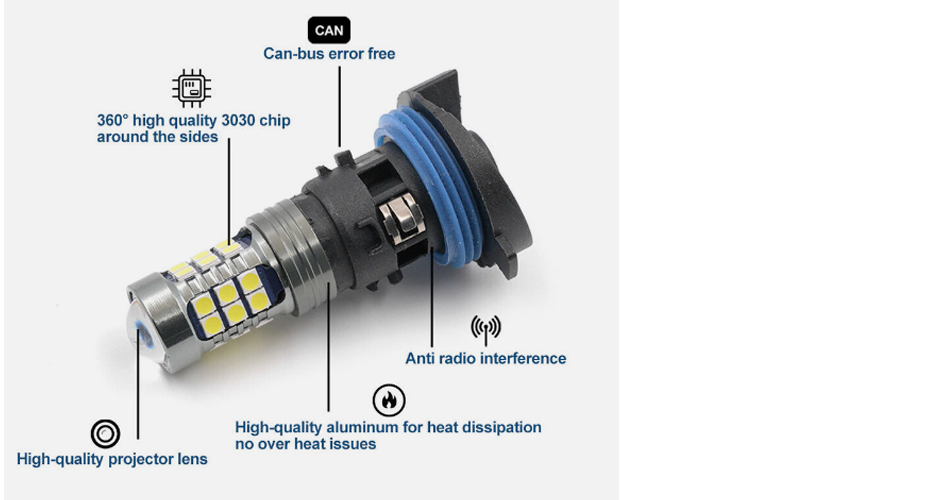 CAN
Can-bus error free

360° high quality 3030 chip around the sides

Anti radio interference

High-quality aluminum for heat dissipation no over heat issues

High-quality projector lens