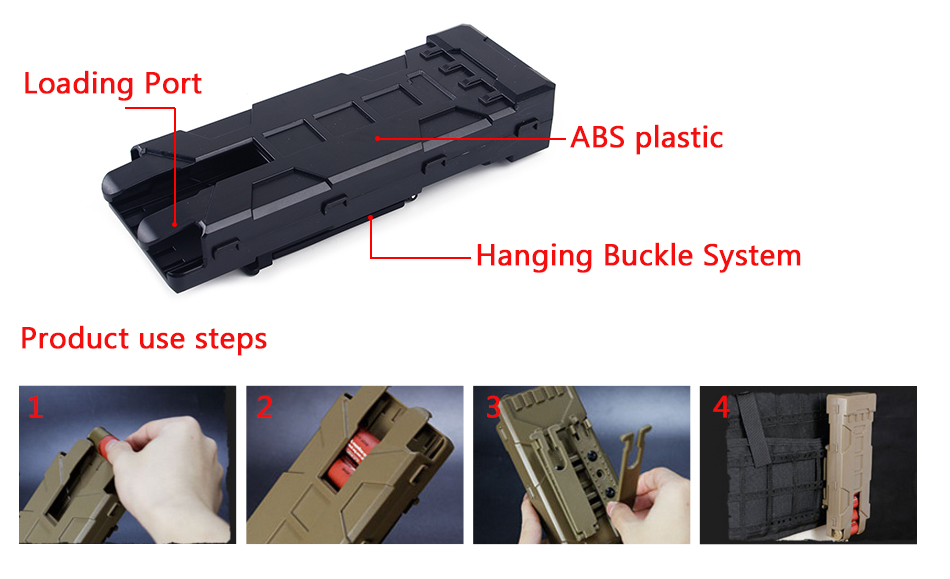 Loading Port

ABS plastic

Hanging Buckle System

Product use steps

1

2

3

4