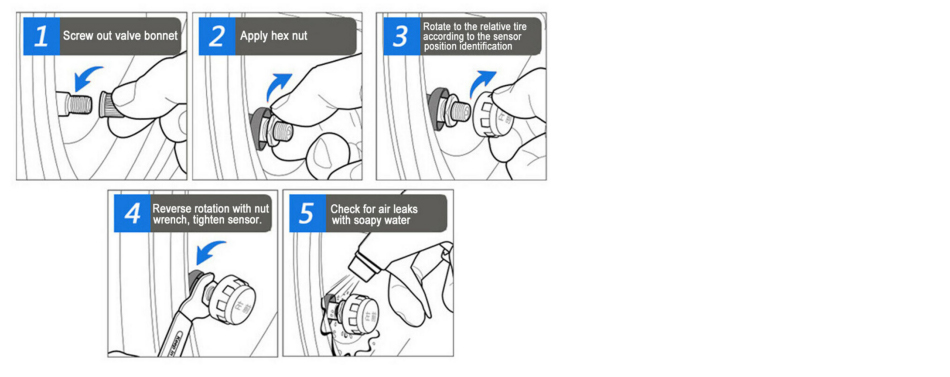 1 Screw out valve bonnet

2 Apply hex nut

3 Rotate to the relative tire according to the sensor position identification

4 Reverse rotation with nut wrench, tighten sensor.

5 Check for air leaks with soapy water