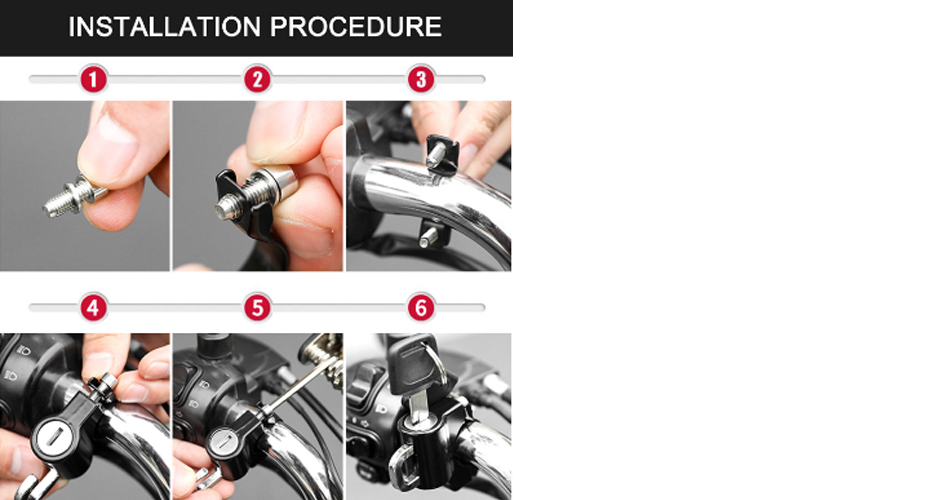 INSTALLATION PROCEDURE

1
2
3
4
5
6