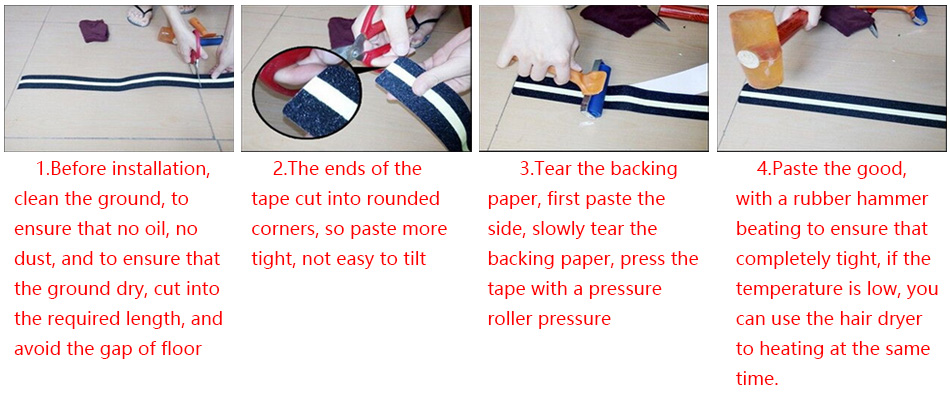 1.Before installation, clean the ground, to ensure that no oil, no dust, and to ensure that the ground dry, cut into the required length, and avoid the gap of floor

2.The ends of the tape cut into rounded corners, so paste more tight, not easy to tilt

3.Tear the backing paper, first paste the side, slowly tear the backing paper, press the tape with a pressure roller pressure

4.Paste the good, with a rubber hammer beating to ensure that completely tight, if the temperature is low, you can use the hair dryer to heating at the same time.