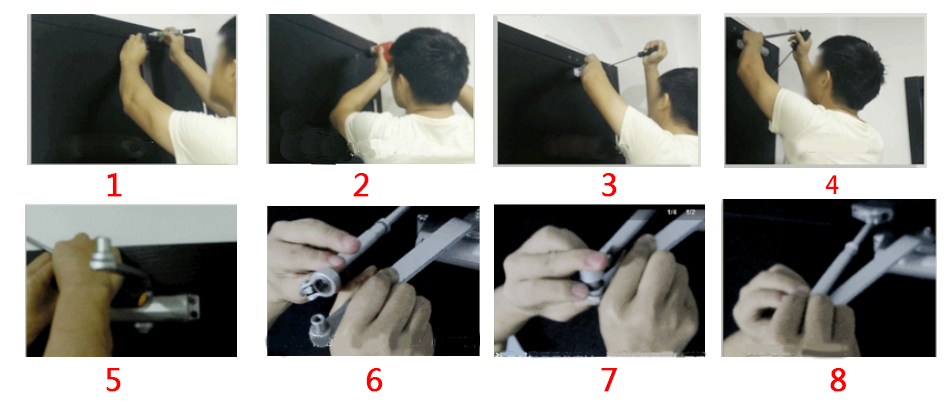 1

2

3

4

5

6

1/4 1/2

7

8