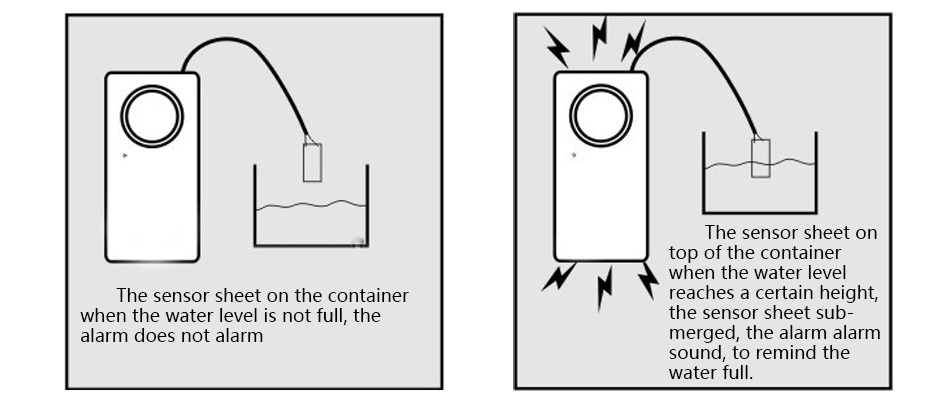 The sensor sheet on the container when the water level is not full, the alarm does not alarm

The sensor sheet on top of the container when the water level reaches a certain height, the sensor sheet submerged, the alarm alarm sound, to remind the water full.