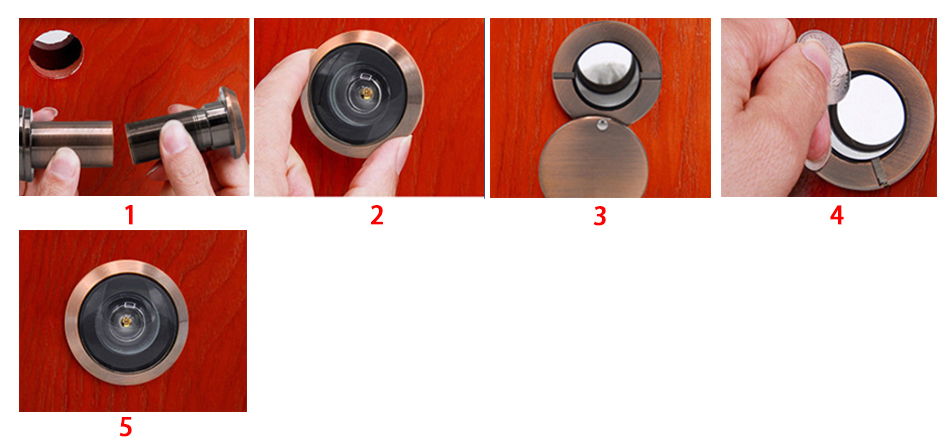 1

2

3

4

5