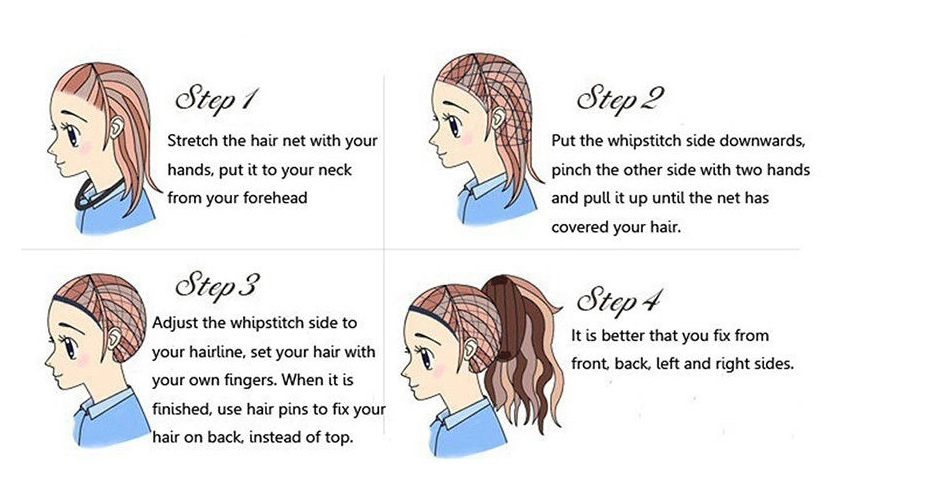 Step 1
Stretch the hair net with your hands, put it to your neck from your forehead

Step 2
Put the whipstitch side downwards, pinch the other side with two hands and pull it up until the net has covered your hair.

Step 3
Adjust the whipstitch side to your hairline, set your hair with your own fingers. When it is finished, use hair pins to fix your hair on back, instead of top.

Step 4
It is better that you fix from front, back, left and right sides.