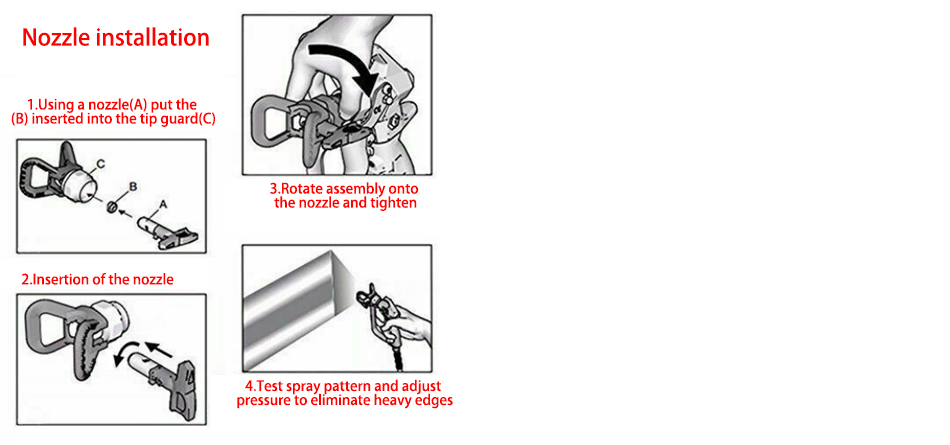 Nozzle installation

1.Using a nozzle(A) put the (B) inserted into the tip guard(C)

C

B

A

2.Insertion of the nozzle

3.Rotate assembly onto the nozzle and tighten

4.Test spray pattern and adjust pressure to eliminate heavy edges