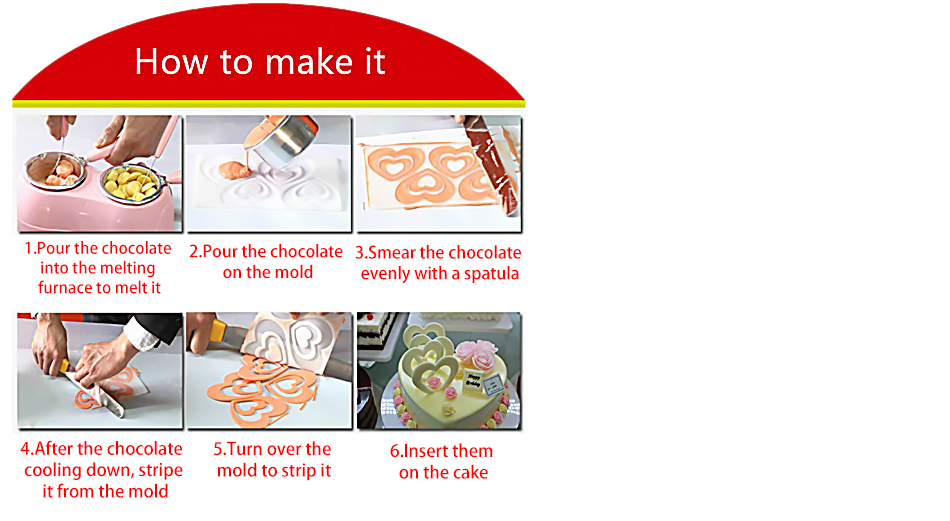 How to make it

1.Pour the chocolate into the melting furnace to melt it

2.Pour the chocolate on the mold

3.Smear the chocolate evenly with a spatula

4.After the chocolate cooling down, stripe it from the mold

5.Turn over the mold to strip it

6.Insert them on the cake