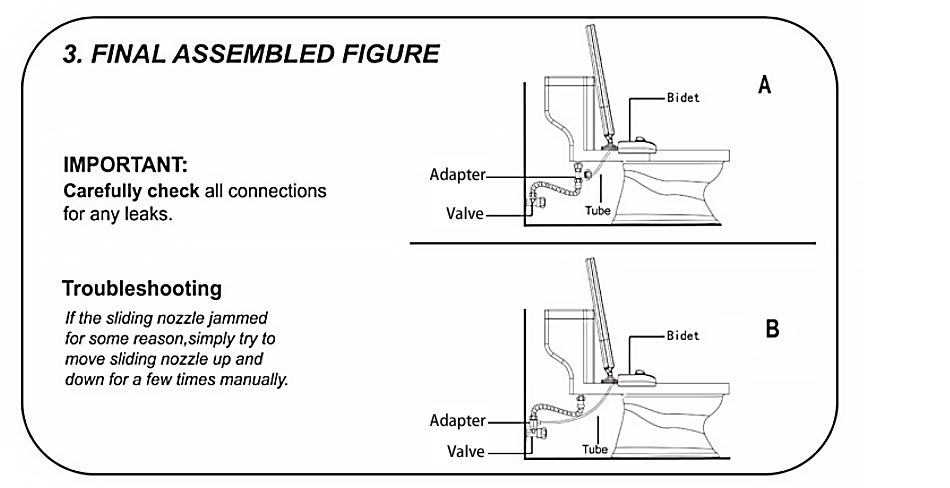 3. FINAL ASSEMBLED FIGURE

IMPORTANT:
Carefully check all connections for any leaks.

Troubleshooting
If the sliding nozzle jammed for some reason,simply try to move sliding nozzle up and down for a few times manually.

A
Bidet
Adapter
Valve
Tube

B
Bidet
Adapter
Valve
Tube