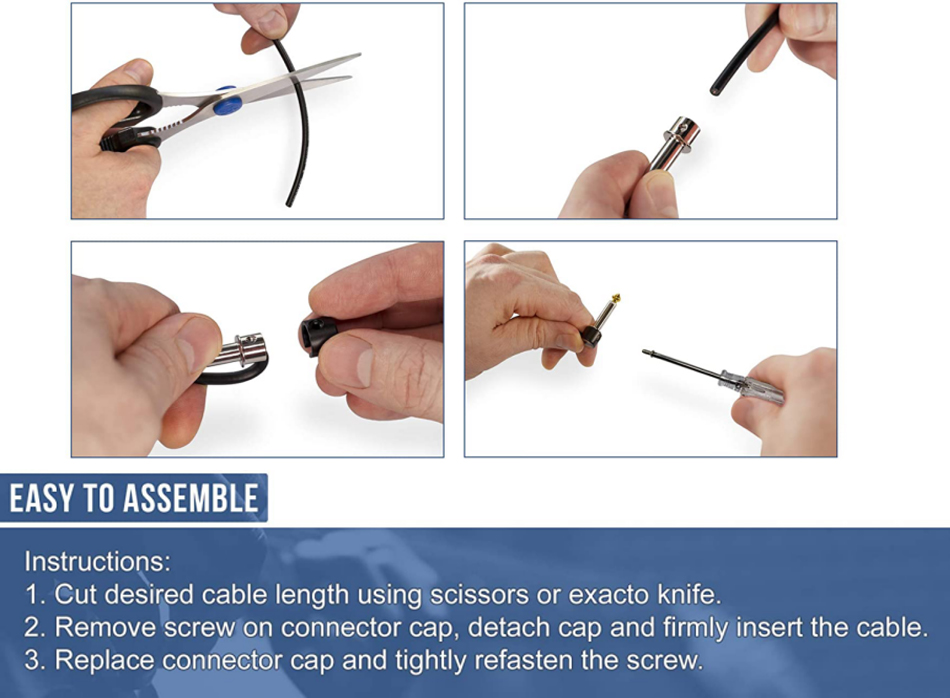 EASY TO ASSEMBLE

Instructions:
1. Cut desired cable length using scissors or exacto knife.
2. Remove screw on connector cap, detach cap and firmly insert the cable.
3. Replace connector cap and tightly refasten the screw.