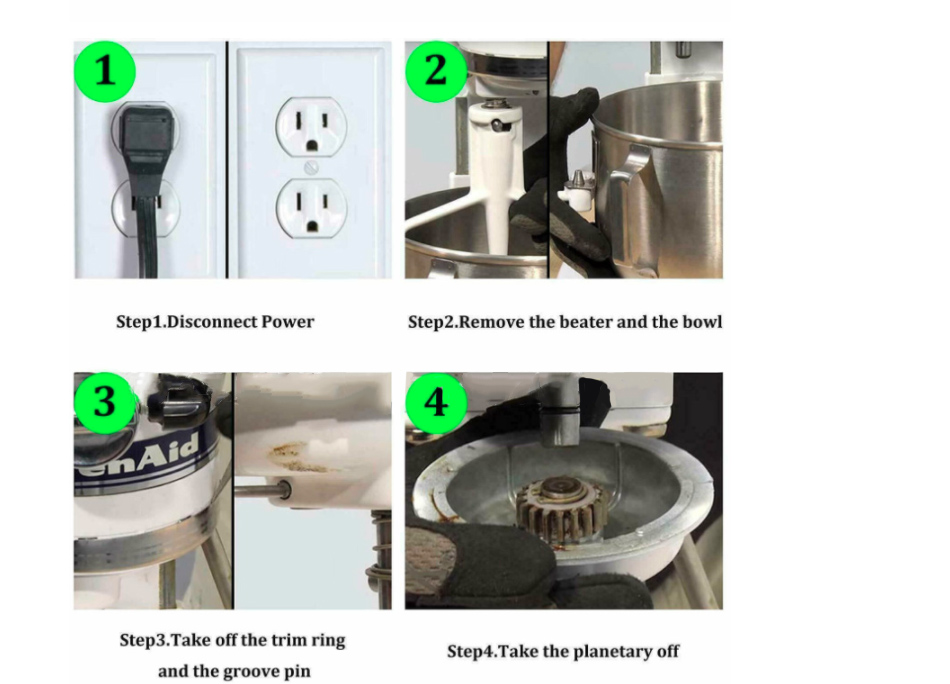 1

Step1.Disconnect Power

2

Step2.Remove the beater and the bowl

3

enAid

Step3.Take off the trim ring and the groove pin

4

Step4.Take the planetary off