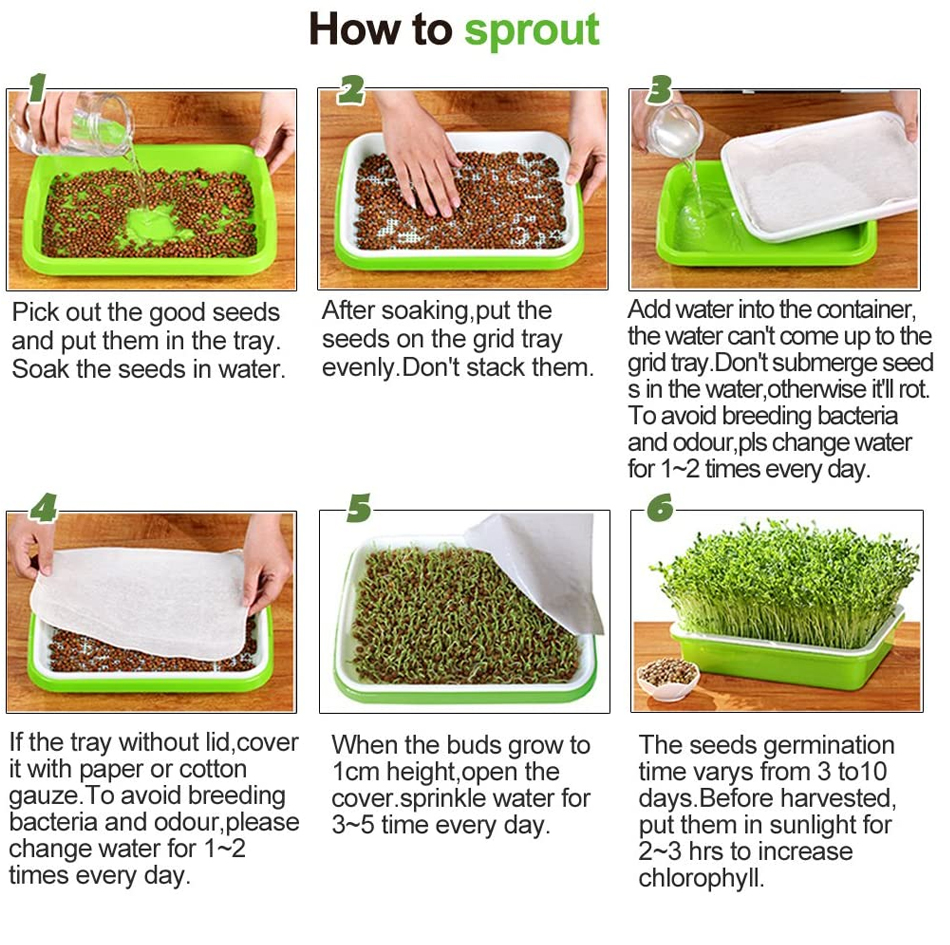 How to sprout

1

Pick out the good seeds and put them in the tray. Soak the seeds in water.

2

After soaking,put the seeds on the grid tray evenly.Don't stack them.

3

Add water into the container, the water can't come up to the grid tray.Don't submerge seed s in the water,otherwise it'll rot. To avoid breeding bacteria and odour,pls change water for 1~2 times every day.

4

If the tray without lid,cover it with paper or cotton gauze.To avoid breeding bacteria and odour,please change water for 1~2 times every day.

5

When the buds grow to 1cm height,open the cover.sprinkle water for 3~5 time every day.

6

The seeds germination time varys from 3 to10 days.Before harvested, put them in sunlight for 2~3 hrs to increase chlorophyll.