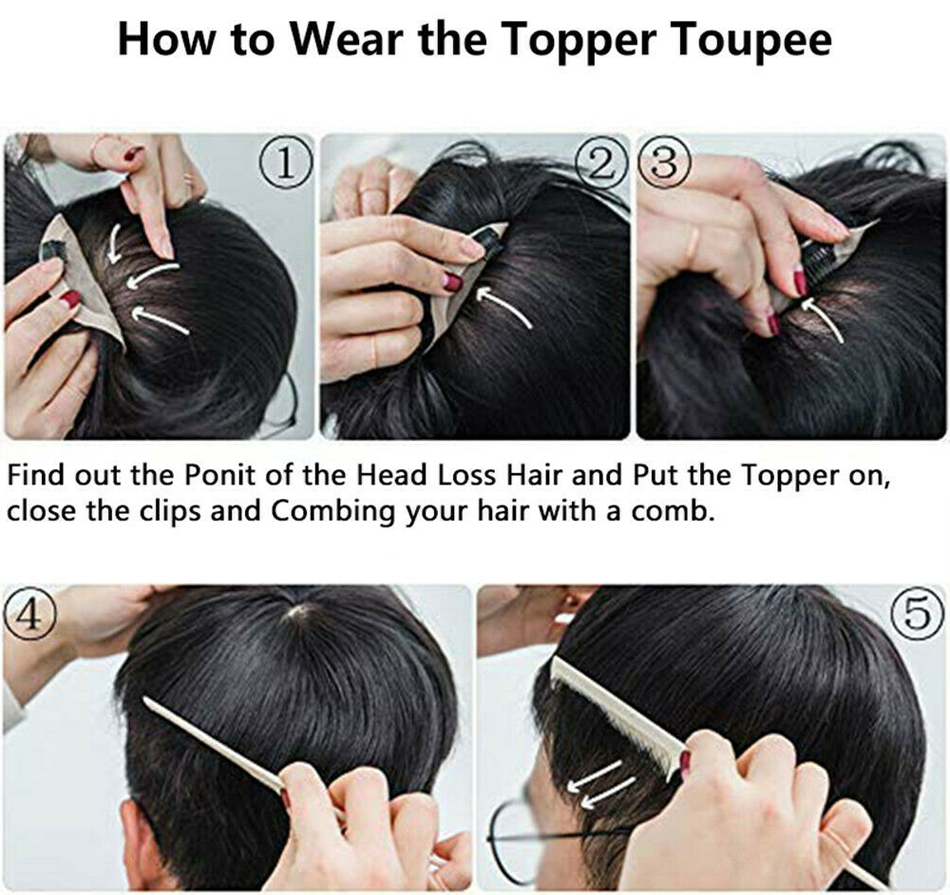 How to Wear the Topper Toupee

①

②

③

Find out the Ponit of the Head Loss Hair and Put the Topper on, close the clips and Combing your hair with a comb.

④

⑤