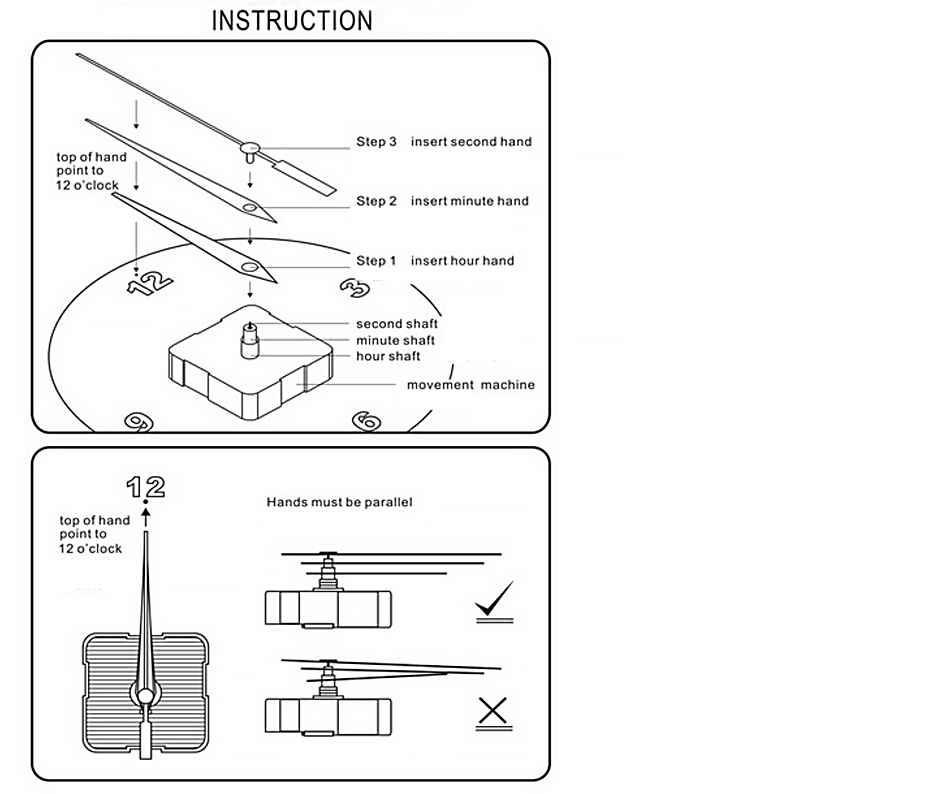 INSTRUCTION

top of hand point to 12 o'clock

Step 3 insert second hand

Step 2 insert minute hand

Step 1 insert hour hand

12

3

second shaft
minute shaft
hour shaft

movement machine

9

6

12

top of hand point to 12 o'clock

Hands must be parallel