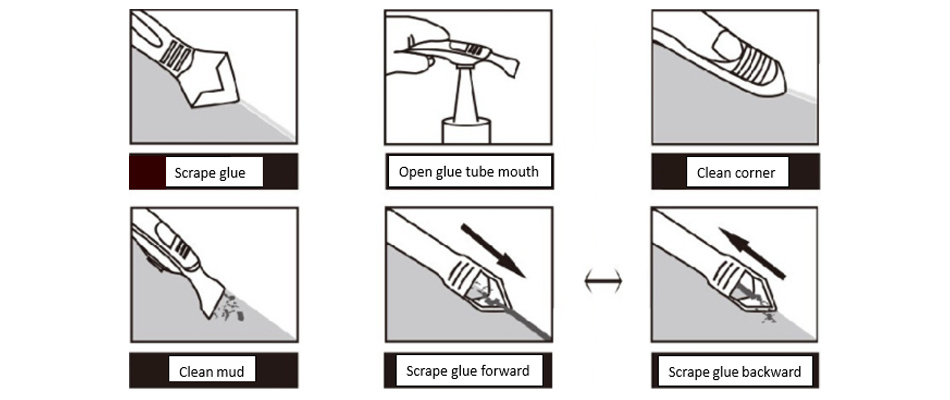 Scrape glue

Open glue tube mouth

Clean corner

Clean mud

Scrape glue forward

Scrape glue backward