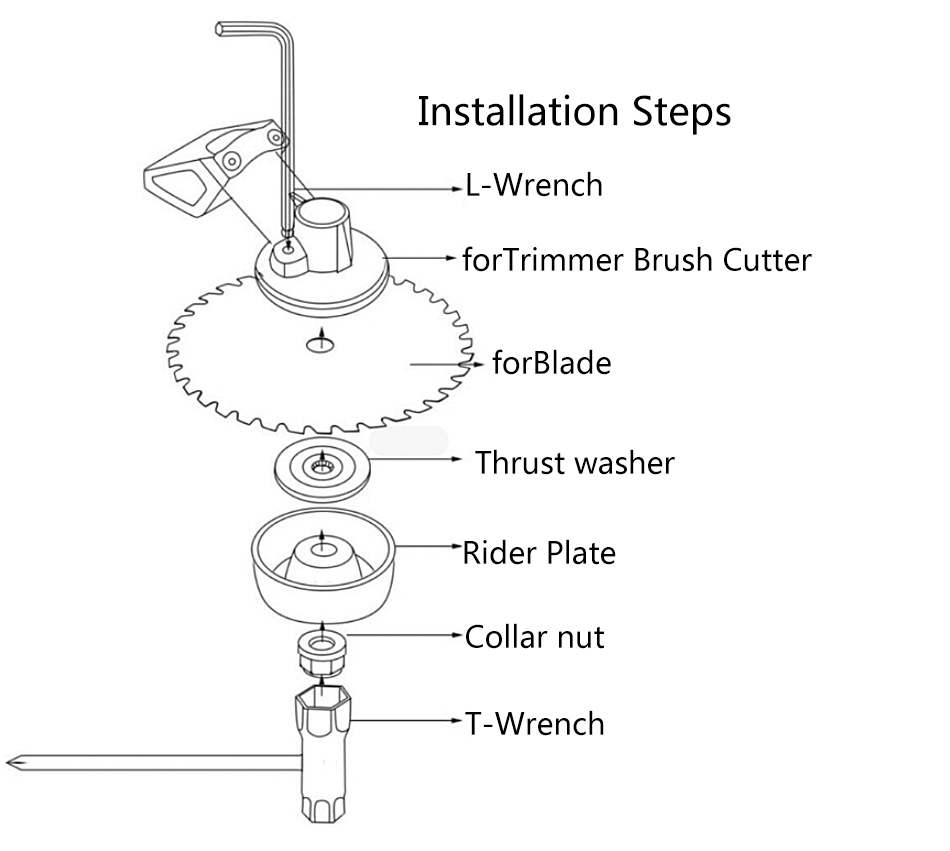 Installation Steps

L-Wrench

forTrimmer Brush Cutter

forBlade

Thrust washer

Rider Plate

Collar nut

T-Wrench