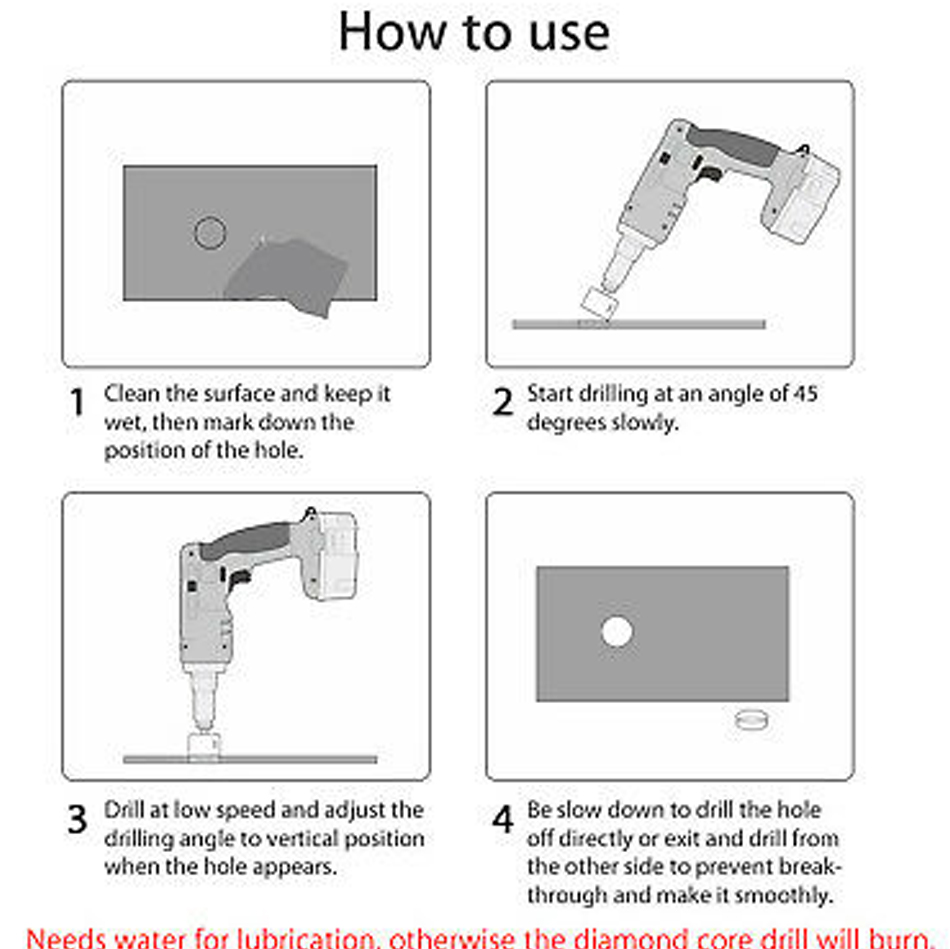 How to use

1 Clean the surface and keep it wet, then mark down the position of the hole.

2 Start drilling at an angle of 45 degrees slowly.

3 Drill at low speed and adjust the drilling angle to vertical position when the hole appears.

4 Be slow down to drill the hole off directly or exit and drill from the other side to prevent break-through and make it smoothly.

Needs water for lubrication, otherwise the diamond core drill will burn.