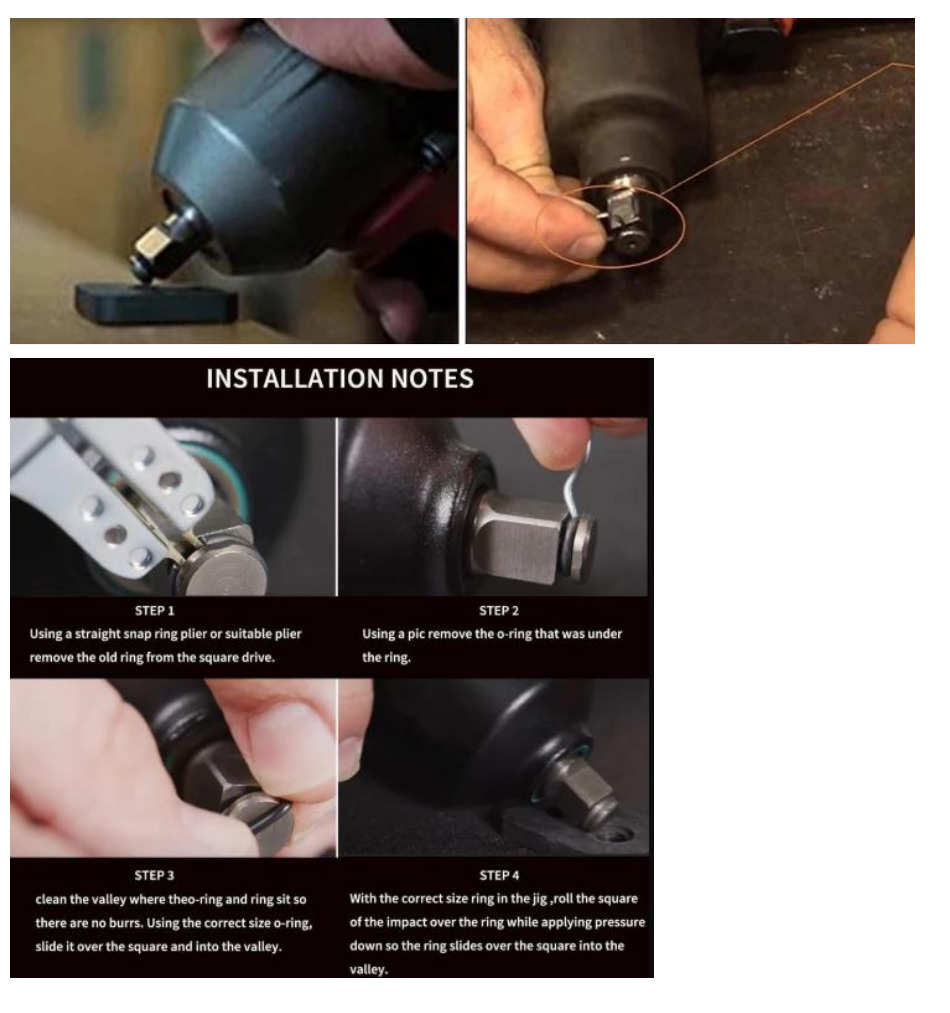 INSTALLATION NOTES

STEP 1
Using a straight snap ring plier or suitable plier remove the old ring from the square drive.

STEP 2
Using a pic remove the o-ring that was under the ring.

STEP 3
clean the valley where theo-ring and ring sit so there are no burrs. Using the correct size o-ring, slide it over the square and into the valley.

STEP 4
With the correct size ring in the jig ,roll the square of the impact over the ring while applying pressure down so the ring slides over the square into the valley.