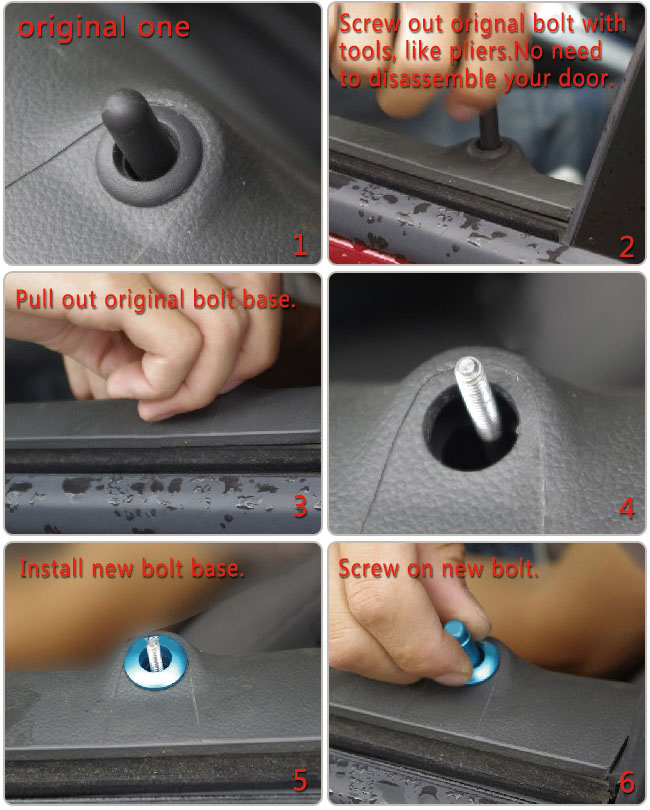 original one

1

Screw out orignal bolt with tools, like pliers.No need to disassemble your door.

2

Pull out original bolt base.

3

4

Install new bolt base.

5

Screw on new bolt.

6