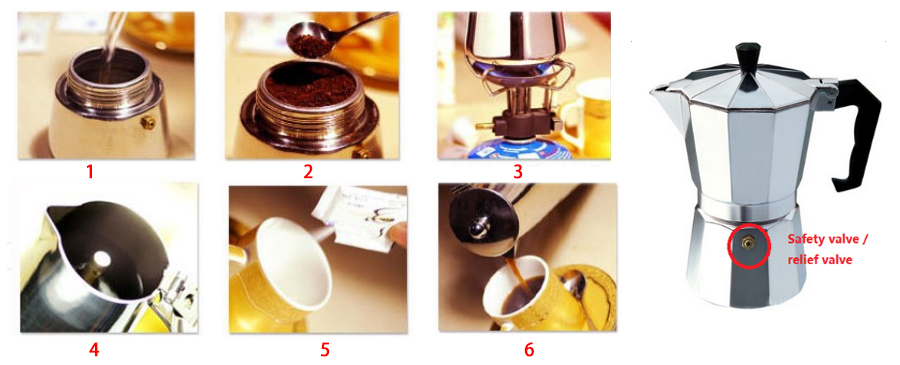 1

2

3

4

5

6

Safety valve / relief valve